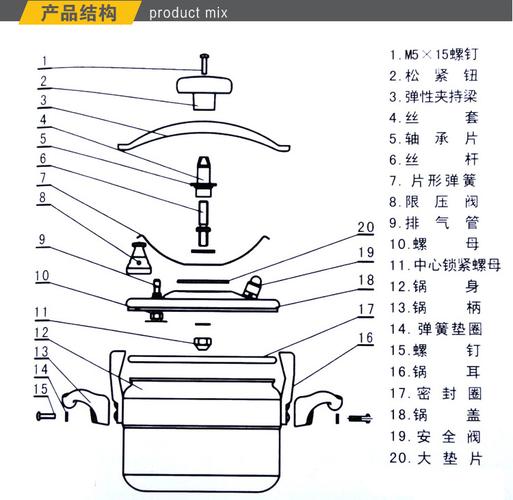 产品结构 product mix

1
2
3
4
5
6
7
8
9
10
11
12
13
14
15
20
19
18
17
16

1. M5×15螺钉
2. 松紧钮
3. 弹性夹持梁
4. 丝套
5. 轴承片
6. 丝杆
7. 片形弹簧
8. 限压阀
9. 排气管
10. 螺母
11. 中心锁紧螺母
12. 锅身
13. 锅柄
14. 弹簧垫圈
15. 螺钉
16. 锅耳
17. 密封圈
18. 锅盖
19. 安全阀
20. 大垫片