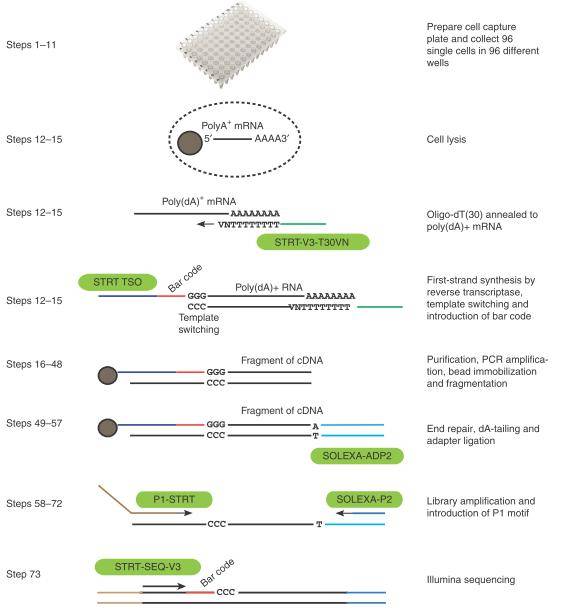 Steps 1–11

Prepare cell capture plate and collect 96 single cells in 96 different wells

Steps 12–15

PolyA$^+$ mRNA
5′ AAAA3′

Cell lysis

Steps 12–15

Poly(dA)$^+$ mRNA
AAAAAAAA
VNTTTTTTTT
STRT-V3-T30VN

Oligo-dT(30) annealed to poly(dA)+ mRNA

Steps 12–15

STRT TSO
Bar code
GGG
Poly(dA)+ RNA
AAAAAAAA
CCC
VNTTTTTTTT
Template switching

First-strand synthesis by reverse transcriptase, template switching and introduction of bar code

Steps 16–48

GGG
Fragment of cDNA
CCC

Purification, PCR amplification, bead immobilization and fragmentation

Steps 49–57

Fragment of cDNA
GGG
A
CCC
T
SOLEXA-ADP2

End repair, dA-tailing and adapter ligation

Steps 58–72

P1-STRT
SOLEXA-P2
CCC
T

Library amplification and introduction of P1 motif

Step 73

STRT-SEQ-V3
Bar code
CCC

Illumina sequencing